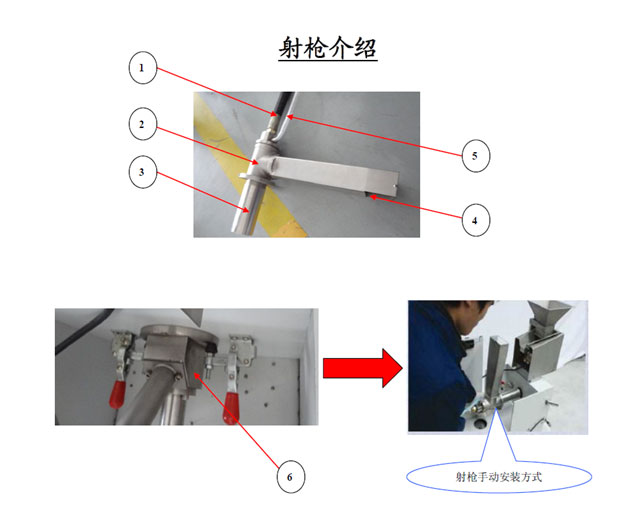 射枪介绍

1

2

3

5

4

6

射枪手动安装方式